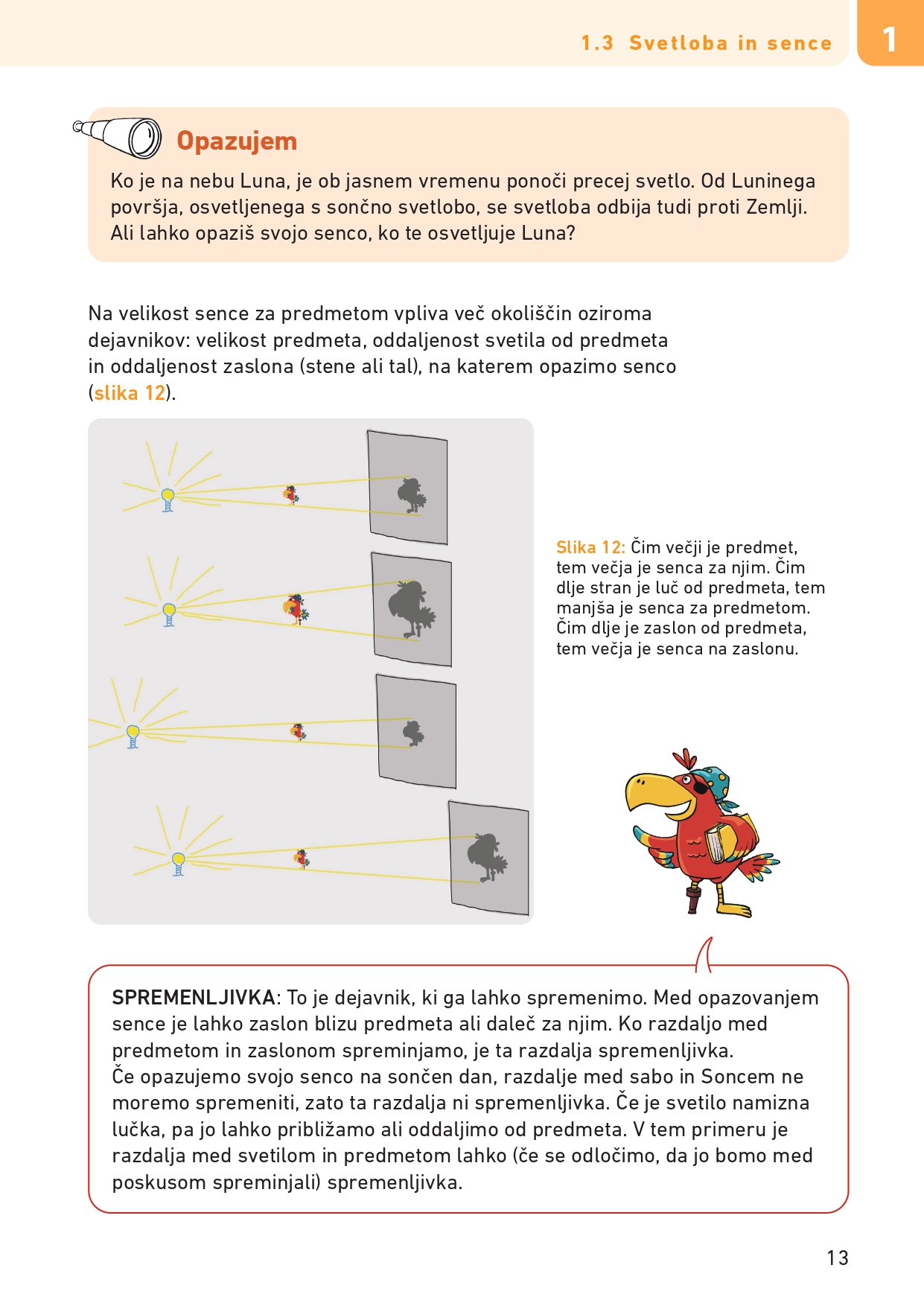 1.3 Svetloba in sence

1

Opazujem

Ko je na nebu Luna, je ob jasnem vremenu ponoči precej svetlo. Od Luninega površja, osvetljenega s sončno svetlobo, se svetloba odbija tudi proti Zemlji. Ali lahko opaziš svojo senco, ko te osvetljuje Luna?

Na velikost sence za predmetom vpliva več okoliščin oziroma dejavnikov: velikost predmeta, oddaljenost svetila od predmeta in oddaljenost zaslona (stene ali tal), na katerem opazimo senco (slika 12).

Slika 12: Čim večji je predmet, tem večja je senca za njim. Čim dlje stran je luč od predmeta, tem manjša je senca za predmetom. Čim dlje je zaslon od predmeta, tem večja je senca na zaslonu.

SPREMENLJIVKA: To je dejavnik, ki ga lahko spremenimo. Med opazovanjem sence je lahko zaslon blizu predmeta ali daleč za njim. Ko razdaljo med predmetom in zaslonom spreminjamo, je ta razdalja spremenljivka.
Če opazujemo svojo senco na sončen dan, razdalje med sabo in Soncem ne moremo spremeniti, zato ta razdalja ni spremenljivka. Če je svetilo namizna lučka, pa jo lahko približamo ali oddaljimo od predmeta. V tem primeru je razdalja med svetilom in predmetom lahko (če se odločimo, da jo bomo med poskusom spreminjali) spremenljivka.

13